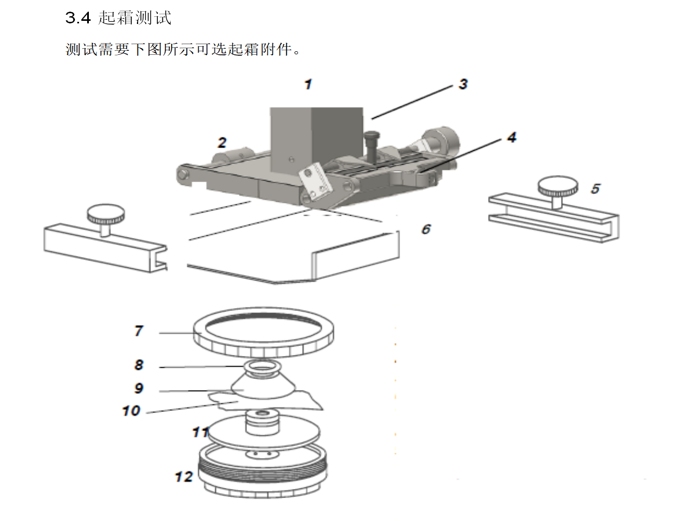 3.4 起霜测试

测试需要下图所示可选起霜附件。

1
3
2
4
5
6
7
8
9
10
11
12