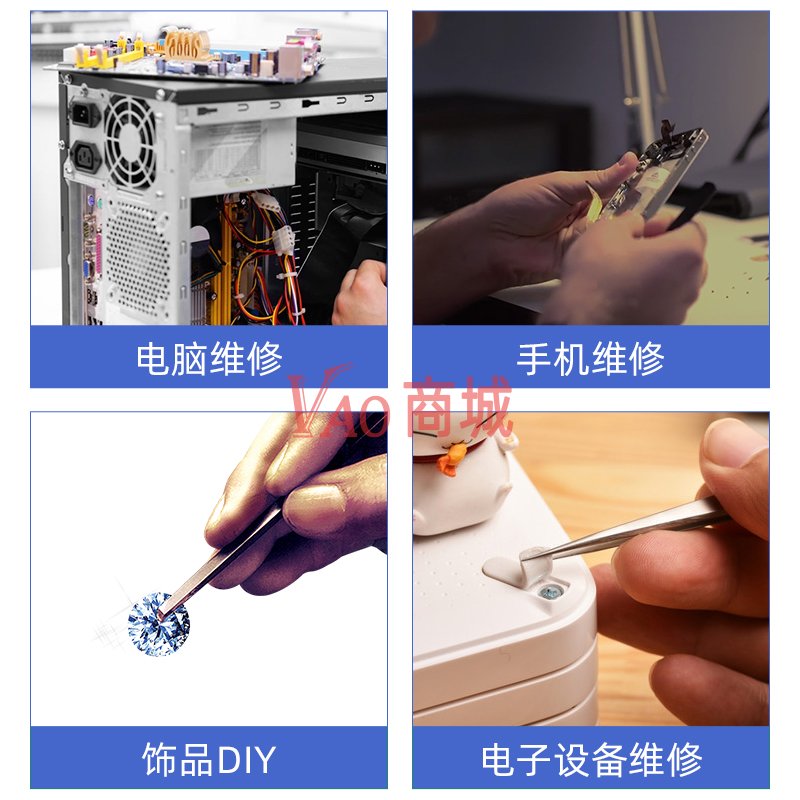 电脑维修

手机维修

VAO商城

饰品DIY

电子设备维修