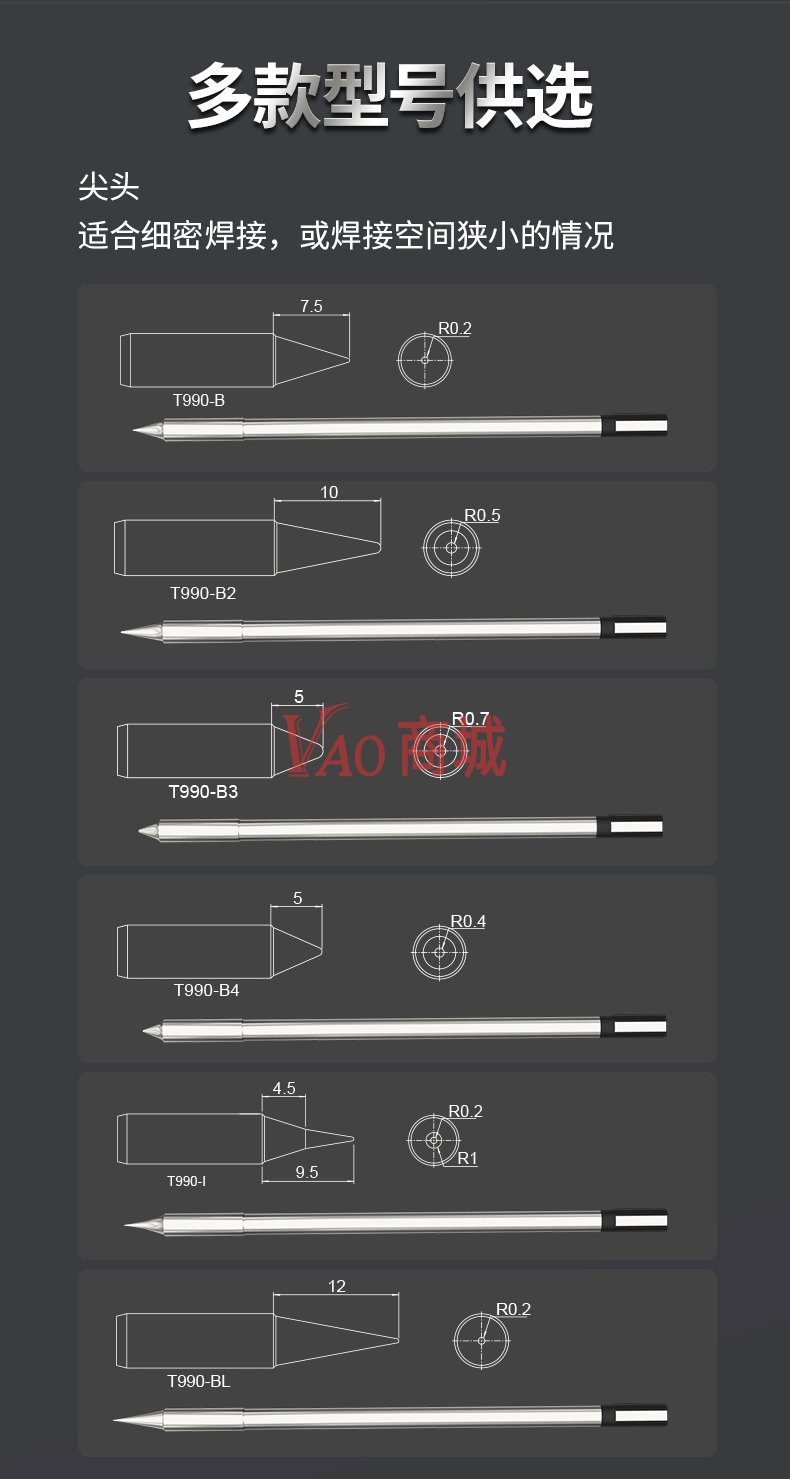 多款型号供选

尖头
适合细密焊接，或焊接空间狭小的情况

7.5
R0.2
T990-B

10
R0.5
T990-B2

5
R0.7
VAO 商城
T990-B3

5
R0.4
T990-B4

4.5
R0.2
R1
9.5
T990-I

12
R0.2
T990-BL