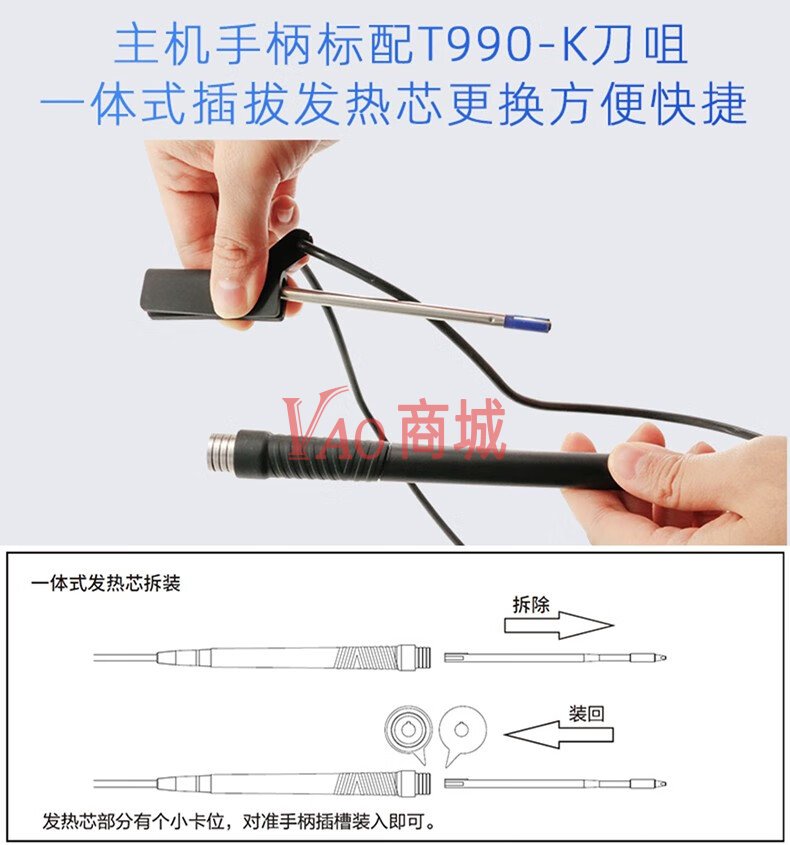 主机手柄标配T990-K刀咀
一体式插拔发热芯更换方便快捷

YAO商城

一体式发热芯拆装

拆除

装回

发热芯部分有个小卡位，对准手柄插槽装入即可。