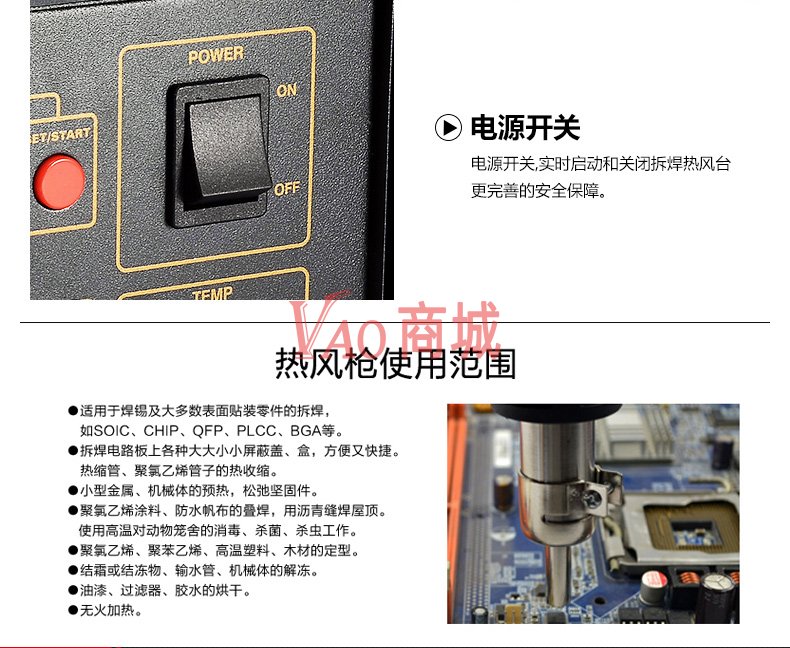 POWER
ON
OFF
SET/START
TEMP

电源开关

电源开关,实时启动和关闭拆焊热风台更完善的安全保障。

VAO商城

热风枪使用范围

●适用于焊锡及大多数表面贴装零件的拆焊，如SOIC、CHIP、QFP、PLCC、BGA等。
●拆焊电路板上各种大大小小屏蔽盖、盒，方便又快捷。热缩管、聚氯乙烯管子的热收缩。
●小型金属、机械体的预热，松弛坚固件。
●聚氯乙烯涂料、防水帆布的叠焊，用沥青缝焊屋顶。使用高温对动物笼舍的消毒、杀菌、杀虫工作。
●聚氯乙烯、聚苯乙烯、高温塑料、木材的定型。
●结霜或结冻物、输水管、机械体的解冻。
●油漆、过滤器、胶水的烘干。
●无火加热。