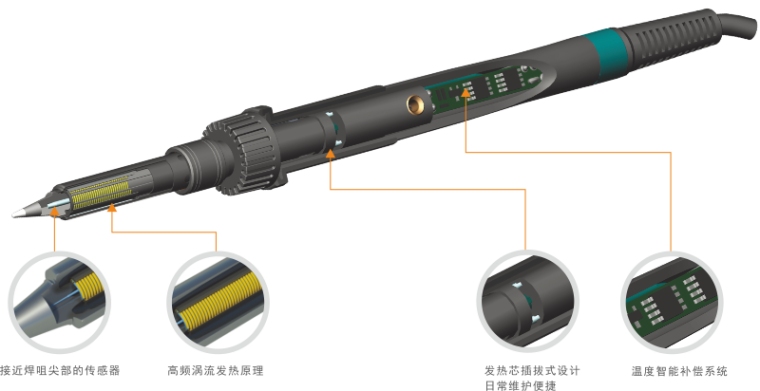 接近焊咀尖部的传感器

高频涡流发热原理

发热芯插拔式设计
日常维护便捷

温度智能补偿系统