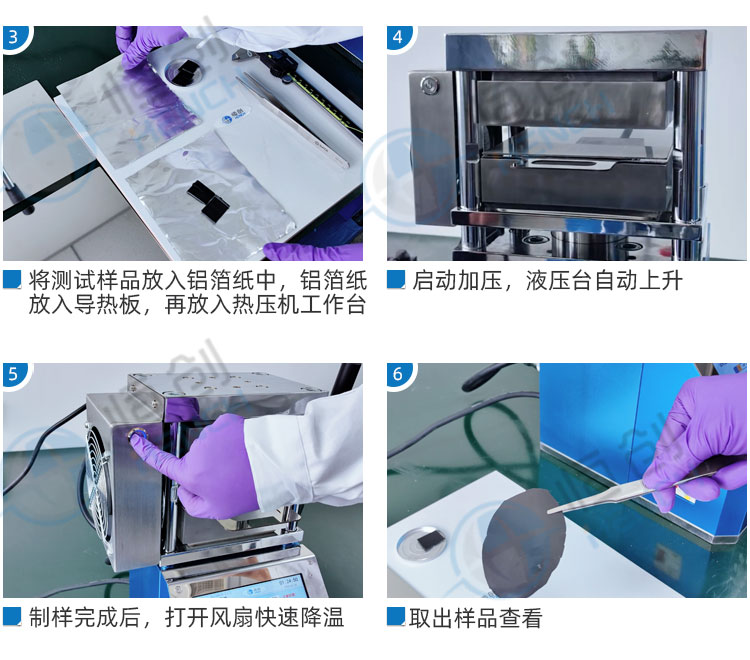 3

将测试样品放入铝箔纸中，铝箔纸放入导热板，再放入热压机工作台

4

启动加压，液压台自动上升

5

制样完成后，打开风扇快速降温

6

取出样品查看