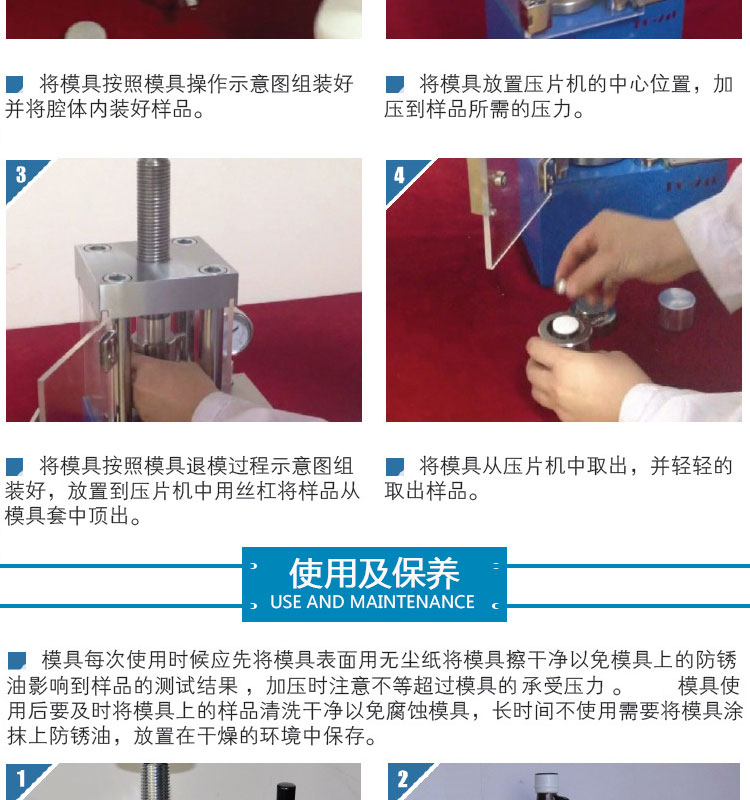 将模具按照模具操作示意图组装好并将腔体内装好样品。

将模具放置压片机的中心位置，加压到样品所需的压力。

3

4

将模具按照模具退模过程示意图组装好，放置到压片机中用丝杠将样品从模具套中顶出。

将模具从压片机中取出，并轻轻的取出样品。

使用及保养
USE AND MAINTENANCE

模具每次使用时候应先将模具表面用无尘纸将模具擦干净以免模具上的防锈油影响到样品的测试结果，加压时注意不等超过模具的承受压力。 模具使用后要及时将模具上的样品清洗干净以免腐蚀模具，长时间不使用需要将模具涂抹上防锈油，放置在干燥的环境中保存。

1

2