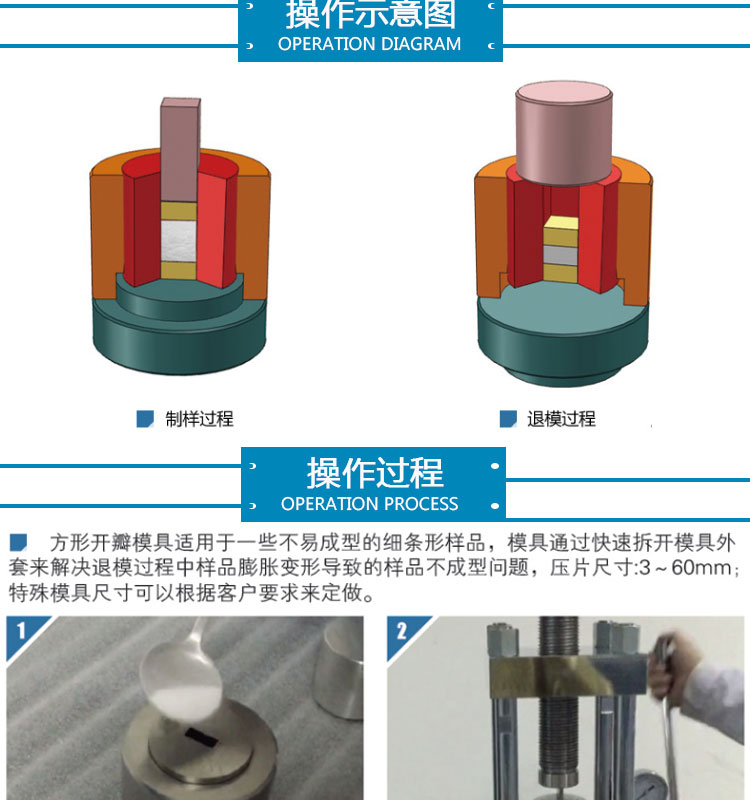 操作示意图
OPERATION DIAGRAM

制样过程

退模过程

操作过程
OPERATION PROCESS

方形开瓣模具适用于一些不易成型的细条形样品，模具通过快速拆开模具外套来解决退模过程中样品膨胀变形导致的样品不成型问题，压片尺寸:3～60mm；特殊模具尺寸可以根据客户要求来定做。

1

2