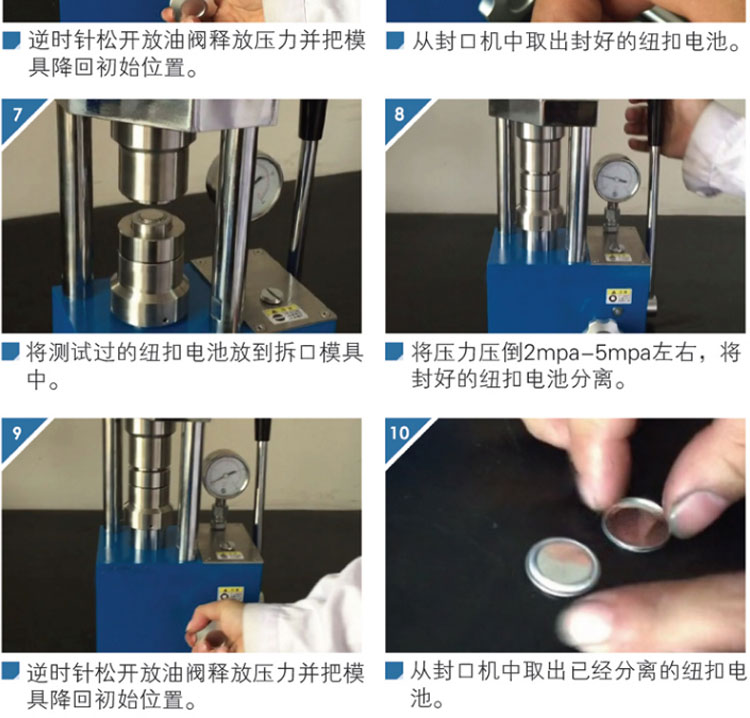 逆时针松开放油阀释放压力并把模具降回初始位置。

从封口机中取出封好的纽扣电池。

7

将测试过的纽扣电池放到拆口模具中。

8

将压力压倒2mpa-5mpa左右，将封好的纽扣电池分离。

9

逆时针松开放油阀释放压力并把模具降回初始位置。

10

从封口机中取出已经分离的纽扣电池。