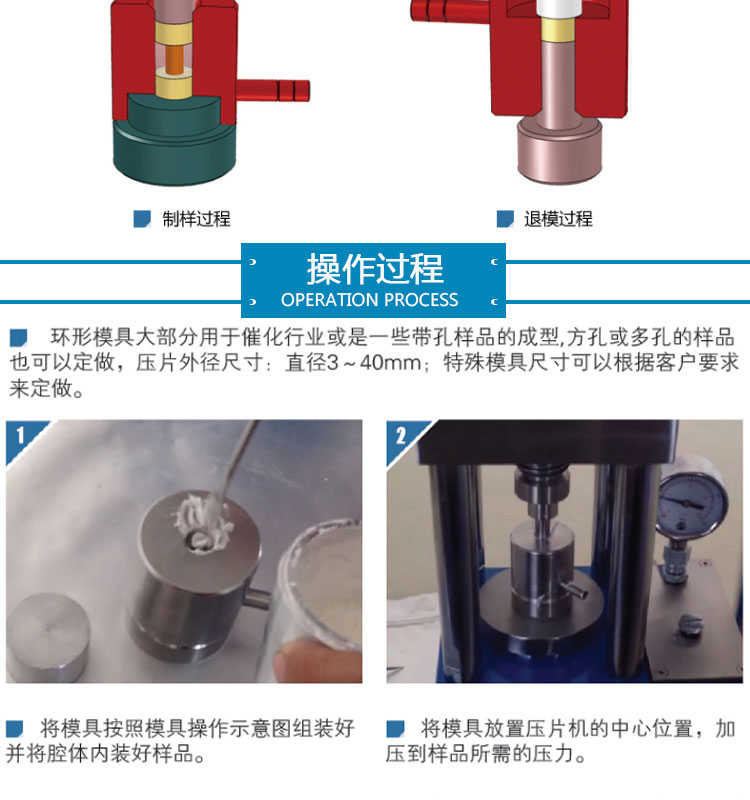 制样过程

退模过程

操作过程
OPERATION PROCESS

环形模具大部分用于催化行业或是一些带孔样品的成型,方孔或多孔的样品也可以定做，压片外径尺寸：直径3～40mm；特殊模具尺寸可以根据客户要求来定做。

1

2

将模具按照模具操作示意图组装好并将腔体内装好样品。

将模具放置压片机的中心位置，加压到样品所需的压力。