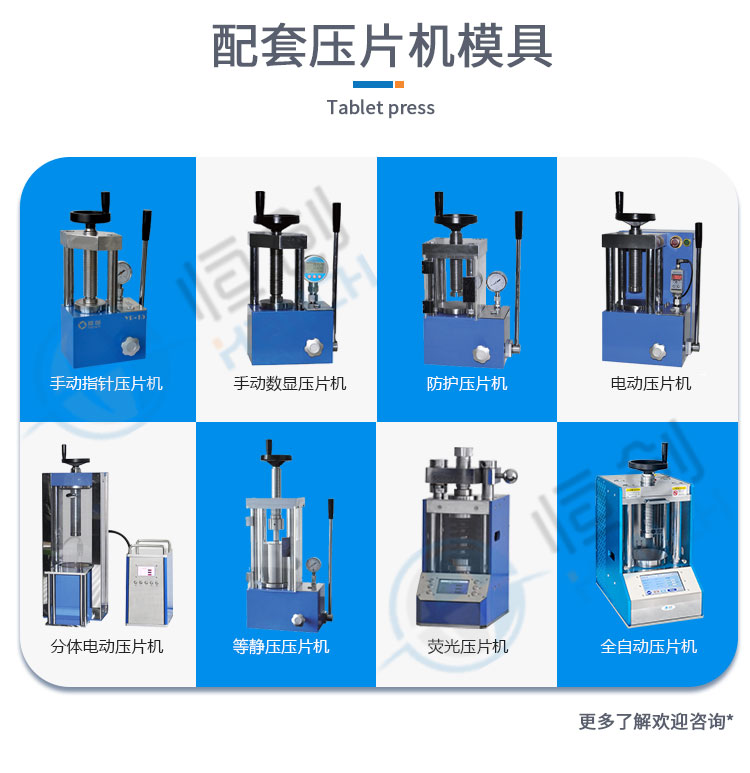 配套压片机模具

Tablet press

手动指针压片机

手动数显压片机

防护压片机

电动压片机

分体电动压片机

等静压压片机

荧光压片机

全自动压片机

更多了解欢迎咨询*