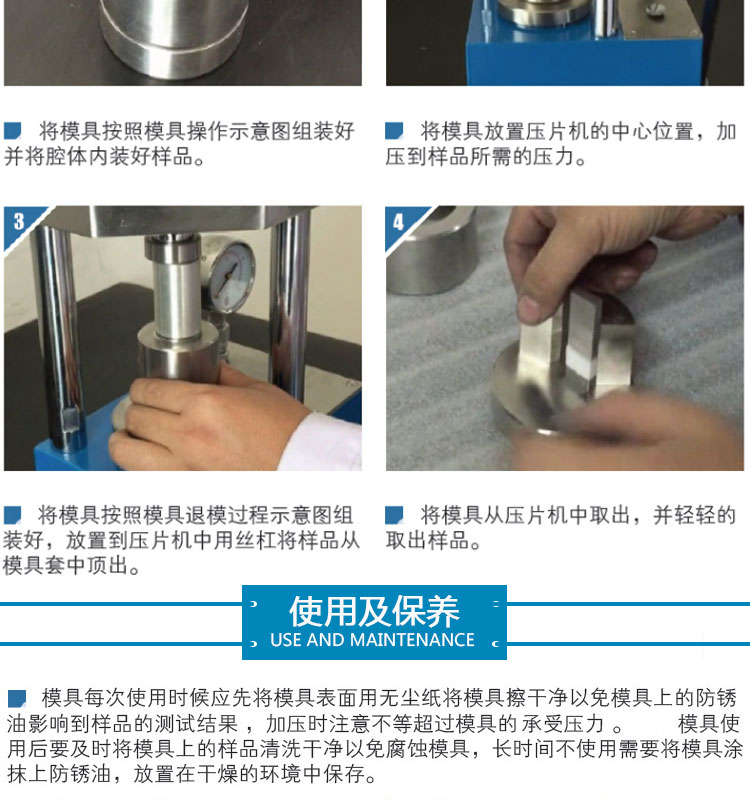 将模具按照模具操作示意图组装好并将腔体内装好样品。

将模具放置压片机的中心位置，加压到样品所需的压力。

3

4

将模具按照模具退模过程示意图组装好，放置到压片机中用丝杠将样品从模具套中顶出。

将模具从压片机中取出，并轻轻的取出样品。

使用及保养
USE AND MAINTENANCE

模具每次使用时候应先将模具表面用无尘纸将模具擦干净以免模具上的防锈油影响到样品的测试结果，加压时注意不等超过模具的 承受压力 。 模具使用后要及时将模具上的样品清洗干净以免腐蚀模具，长时间不使用需要将模具涂抹上防锈油，放置在干燥的环境中保存。