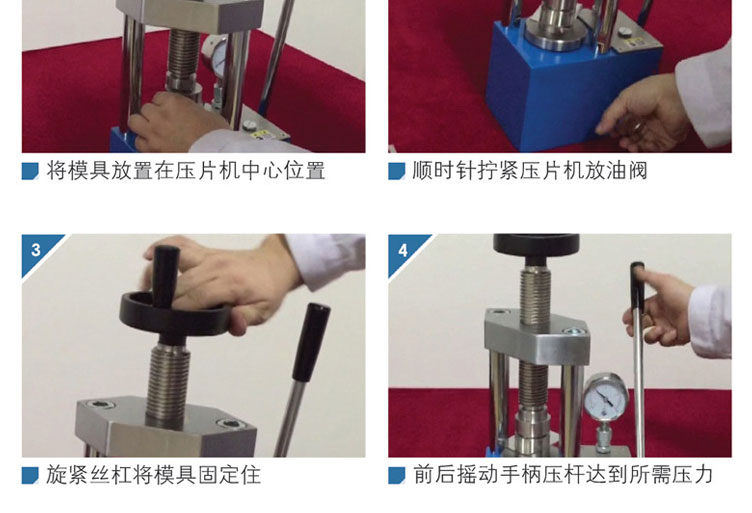 将模具放置在压片机中心位置

顺时针拧紧压片机放油阀

3

旋紧丝杠将模具固定住

4

前后摇动手柄压杆达到所需压力