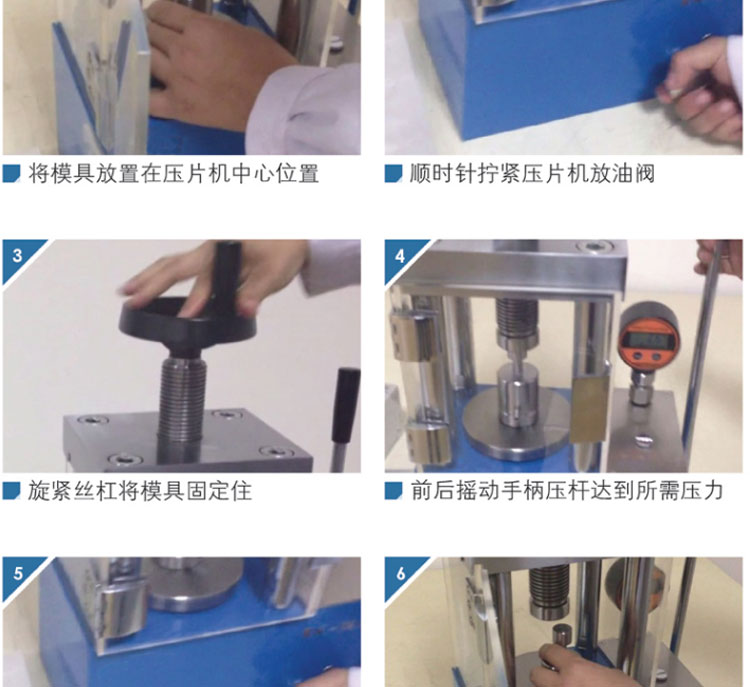 将模具放置在压片机中心位置

顺时针拧紧压片机放油阀

3

旋紧丝杠将模具固定住

4

前后摇动手柄压杆达到所需压力

5

6