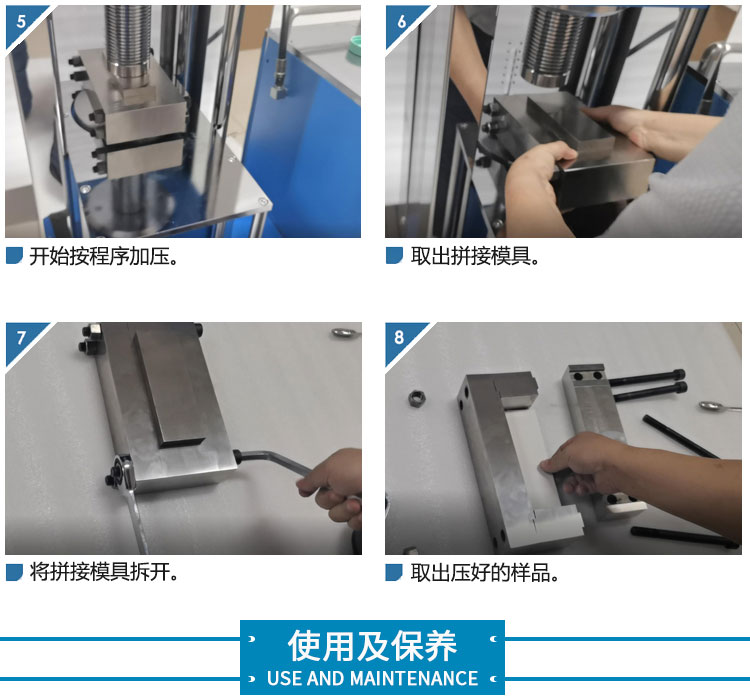 5

开始按程序加压。

6

取出拼接模具。

7

将拼接模具拆开。

8

取出压好的样品。

使用及保养
USE AND MAINTENANCE