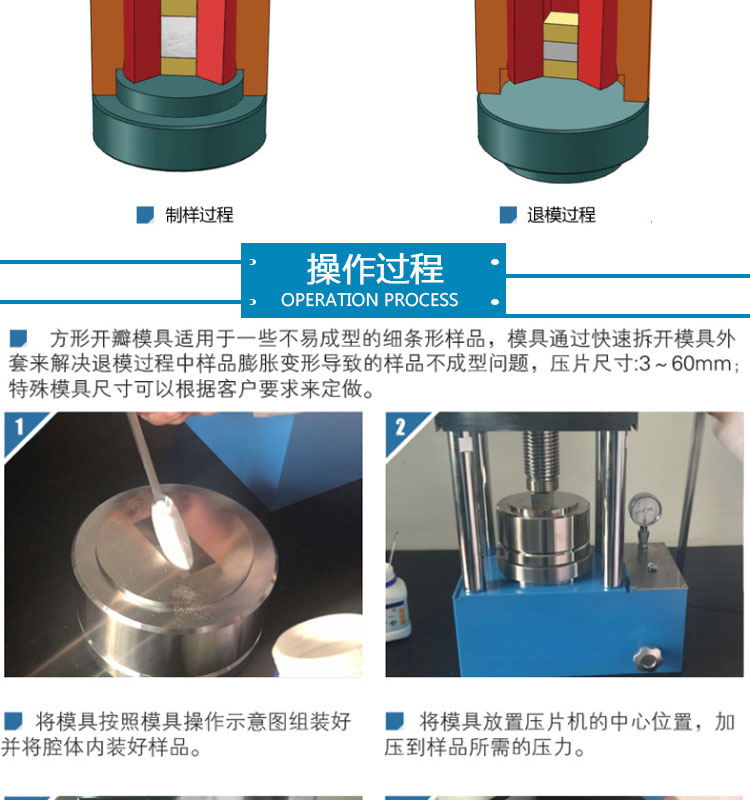 制样过程

退模过程

操作过程
OPERATION PROCESS

方形开瓣模具适用于一些不易成型的细条形样品，模具通过快速拆开模具外套来解决退模过程中样品膨胀变形导致的样品不成型问题，压片尺寸:3～60mm；特殊模具尺寸可以根据客户要求来定做。

1

2

将模具按照模具操作示意图组装好并将腔体内装好样品。

将模具放置压片机的中心位置，加压到样品所需的压力。