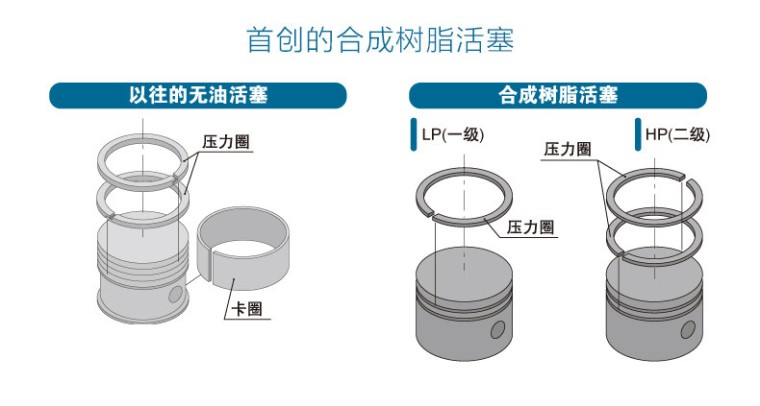 首创的合成树脂活塞

以往的无油活塞

压力圈

卡圈

合成树脂活塞

LP(一级)

压力圈

HP(二级)

压力圈