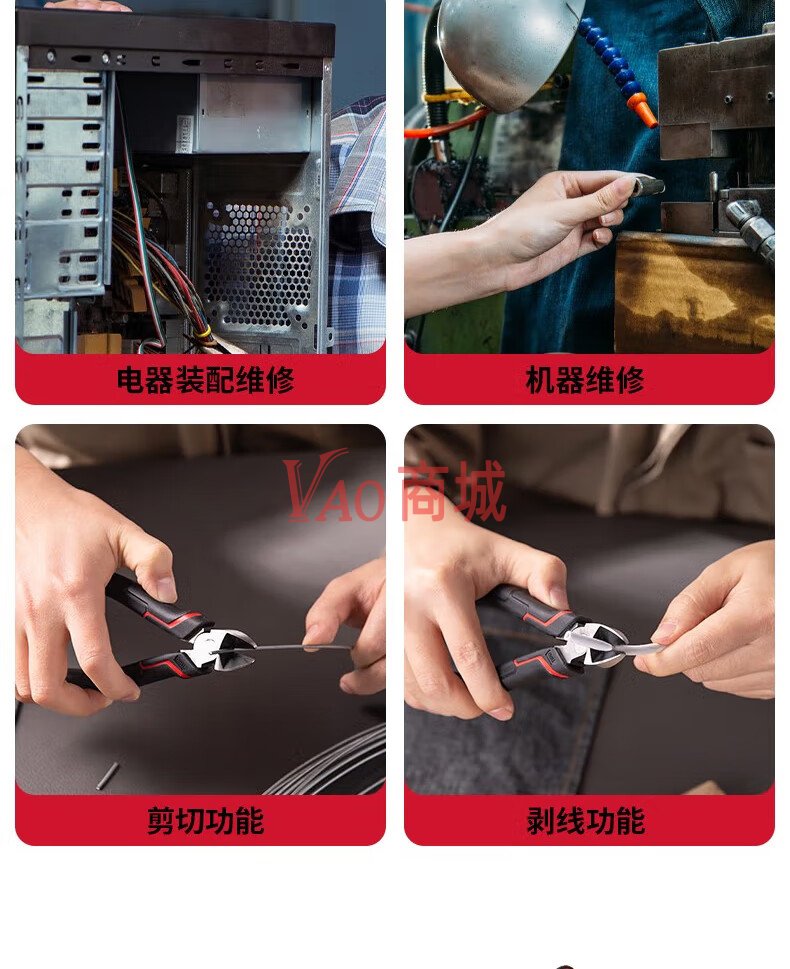 电器装配维修

机器维修

VAO商城

剪切功能

剥线功能