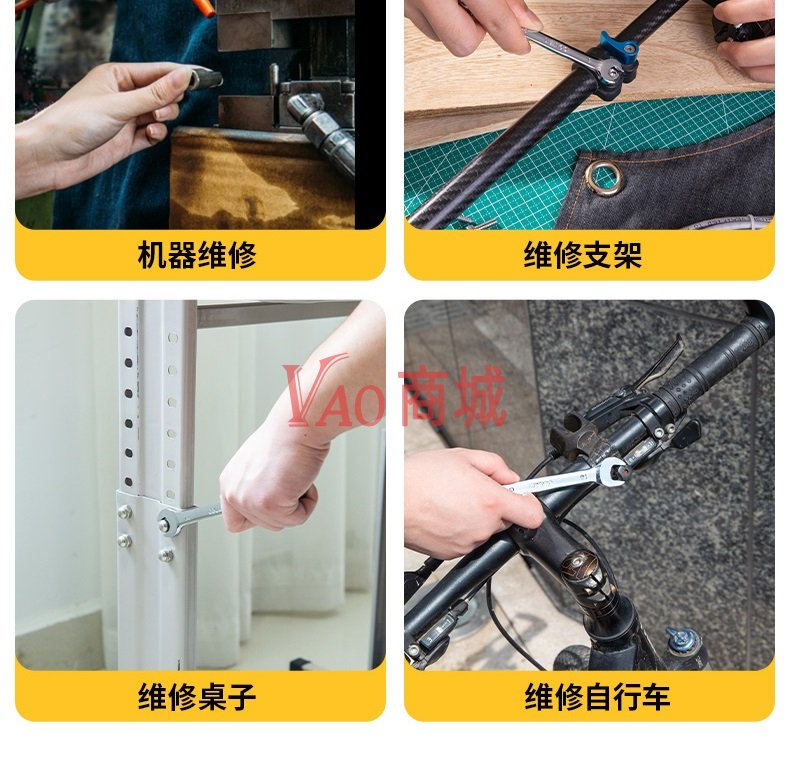 机器维修

维修支架

VAO商城

维修桌子

维修自行车