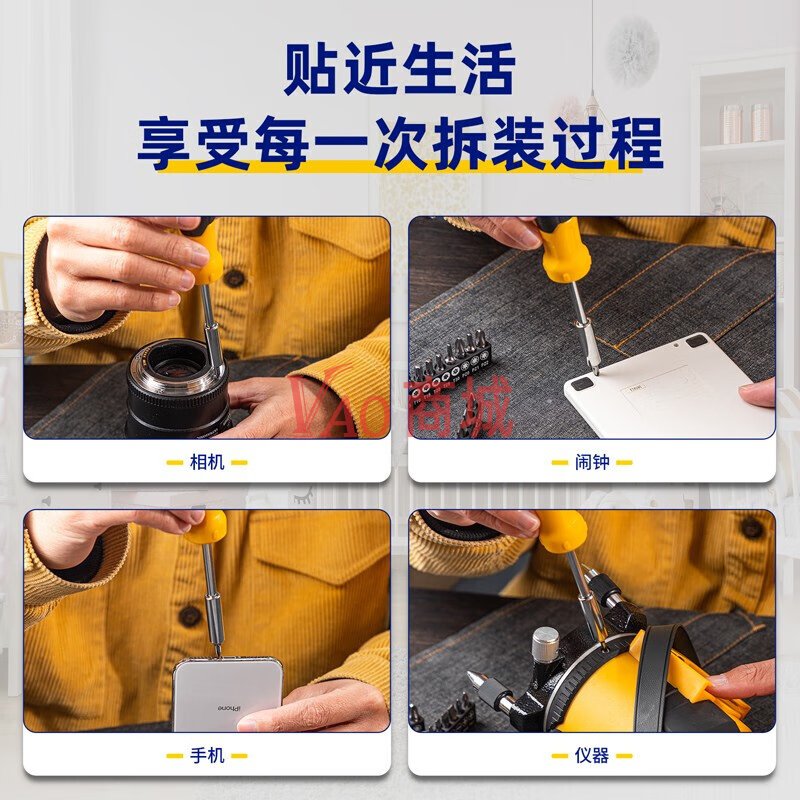 贴近生活
享受每一次拆装过程

VAO商城

相机

闹钟

iPhone

手机

仪器