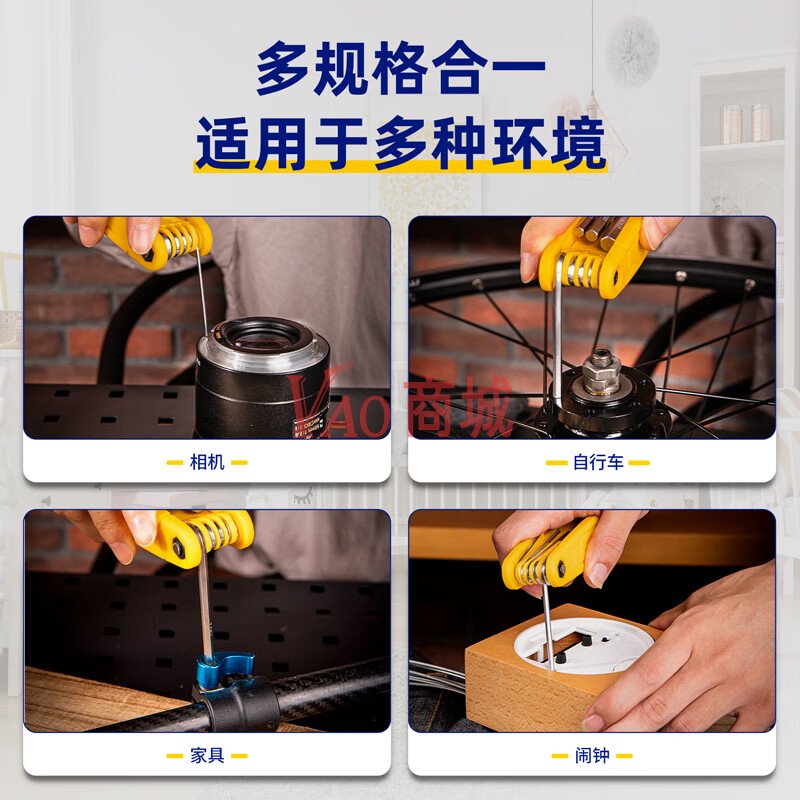 多规格合一
适用于多种环境

VAO商城

相机

自行车

家具

闹钟