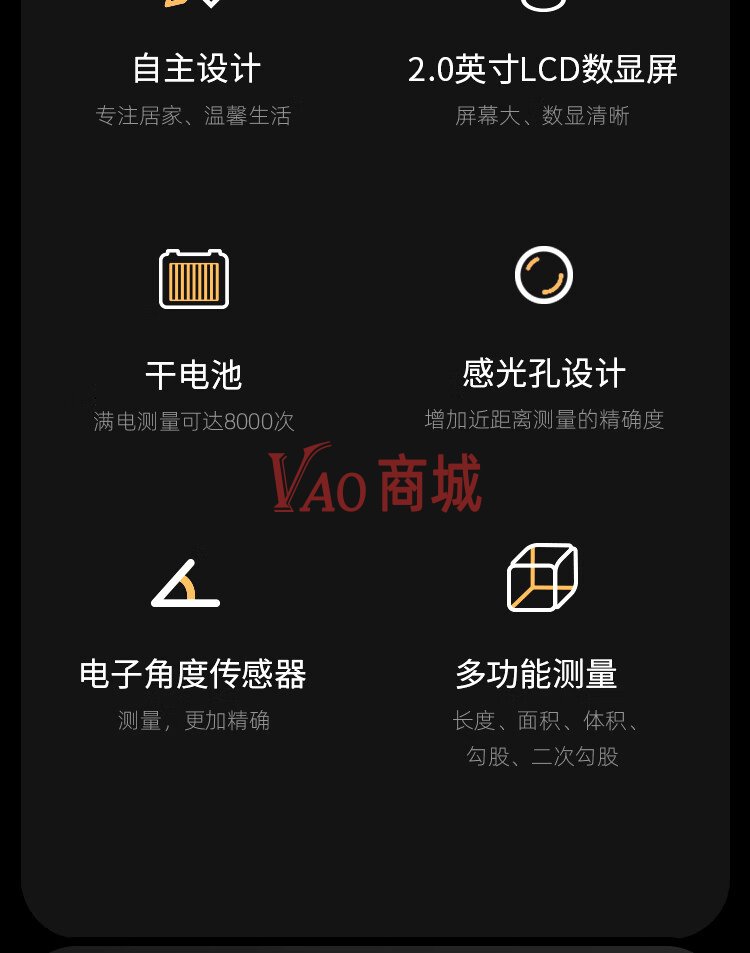 自主设计
专注居家、温馨生活

2.0英寸LCD数显屏
屏幕大、数显清晰

干电池
满电测量可达8000次

感光孔设计
增加近距离测量的精确度

电子角度传感器
测量，更加精确

多功能测量
长度、面积、体积、
勾股、二次勾股

VAO商城