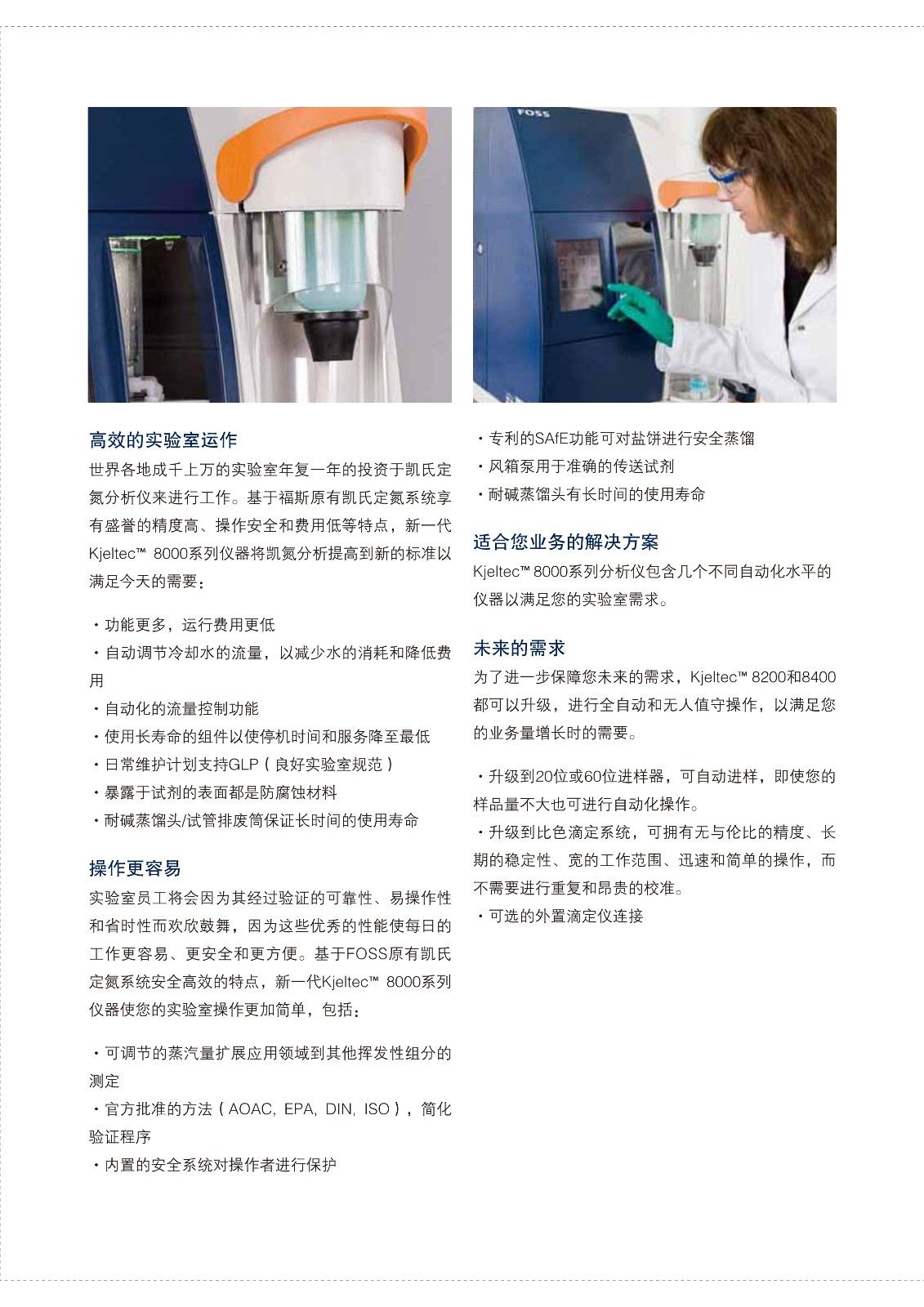 FOSS

高效的实验室运作

世界各地成千上万的实验室年复一年的投资于凯氏定氮分析仪来进行工作。基于福斯原有凯氏定氮系统享有盛誉的精度高、操作安全和费用低等特点，新一代Kjeltec™ 8000系列仪器将凯氮分析提高到新的标准以满足今天的需要：

・功能更多，运行费用更低
・自动调节冷却水的流量，以减少水的消耗和降低费用
・自动化的流量控制功能
・使用长寿命的组件以使停机时间和服务降至最低
・日常维护计划支持GLP（良好实验室规范）
・暴露于试剂的表面都是防腐蚀材料
・耐碱蒸馏头/试管排废筒保证长时间的使用寿命

操作更容易

实验室员工将会因为其经过验证的可靠性、易操作性和省时性而欢欣鼓舞，因为这些优秀的性能使每日的工作更容易、更安全和更方便。基于FOSS原有凯氏定氮系统安全高效的特点，新一代Kjeltec™ 8000系列仪器使您的实验室操作更加简单，包括：

・可调节的蒸汽量扩展应用领域到其他挥发性组分的测定
・官方批准的方法（AOAC, EPA, DIN, ISO），简化验证程序
・内置的安全系统对操作者进行保护
・专利的SAfE功能可对盐饼进行安全蒸馏
・风箱泵用于准确的传送试剂
・耐碱蒸馏头有长时间的使用寿命

适合您业务的解决方案

Kjeltec™ 8000系列分析仪包含几个不同自动化水平的仪器以满足您的实验室需求。

未来的需求

为了进一步保障您未来的需求，Kjeltec™ 8200和8400都可以升级，进行全自动和无人值守操作，以满足您的业务量增长时的需要。

・升级到20位或60位进样器，可自动进样，即使您的样品量不大也可进行自动化操作。
・升级到比色滴定系统，可拥有无与伦比的精度、长期的稳定性、宽的工作范围、迅速和简单的操作，而不需要进行重复和昂贵的校准。
・可选的外置滴定仪连接